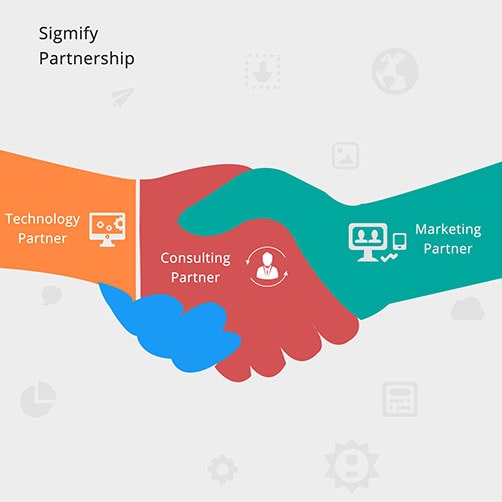 Sigmify
Partnership

Technology
Partner

Consulting
Partner

Marketing
Partner